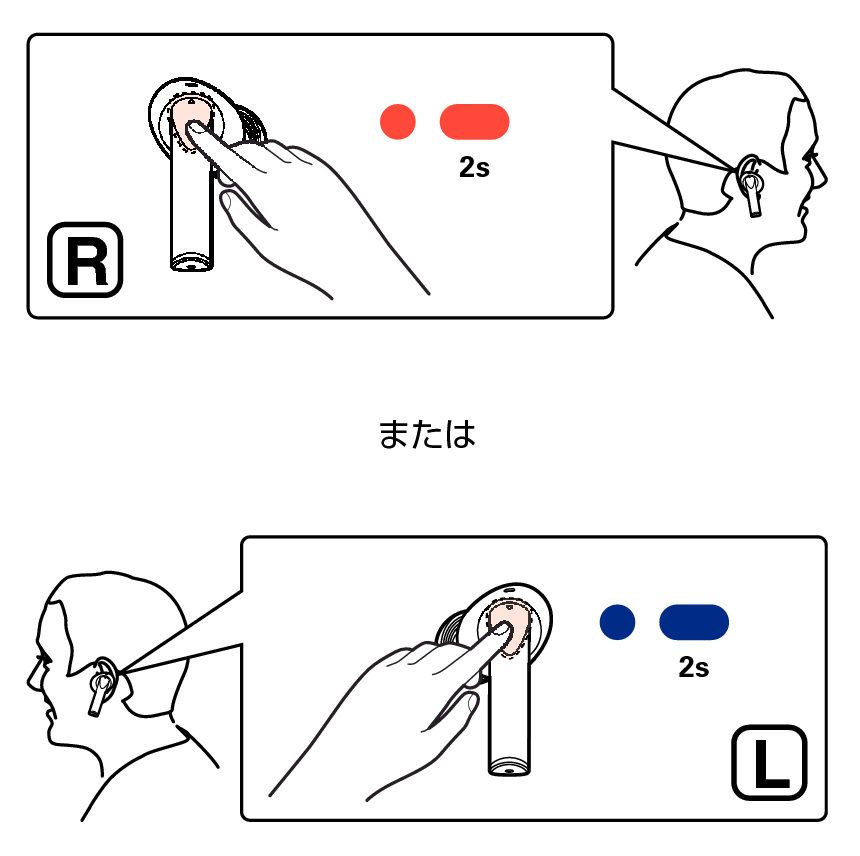 2s

R

または

2s

L